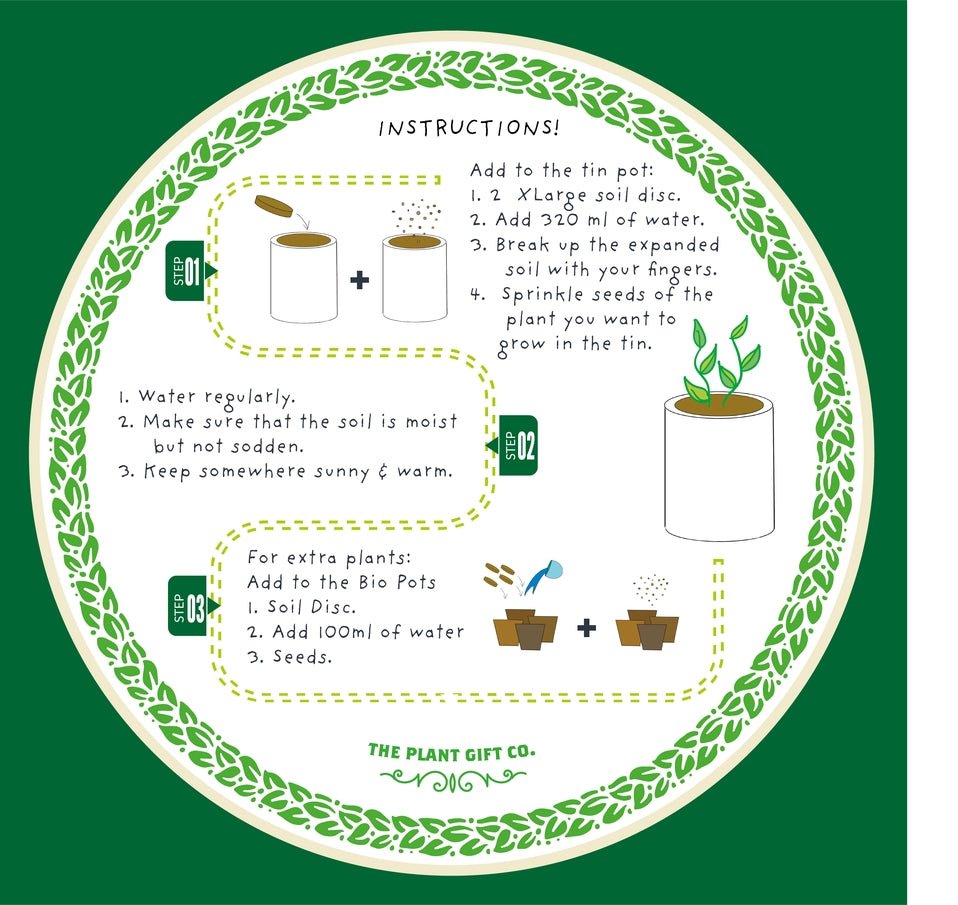 INSTRUCTIONS!

STEP 01

Add to the tin pot:
1. 2 XLarge soil disc.
2. Add 320 ml of water.
3. Break up the expanded soil with your fingers.
4. Sprinkle seeds of the plant you want to grow in the tin.

1. Water regularly.
2. Make sure that the soil is moist but not sodden.
3. Keep somewhere sunny & warm.

STEP 02

STEP 03

For extra plants:
Add to the Bio Pots
1. Soil Disc.
2. Add 100ml of water
3. Seeds.

THE PLANT GIFT CO.