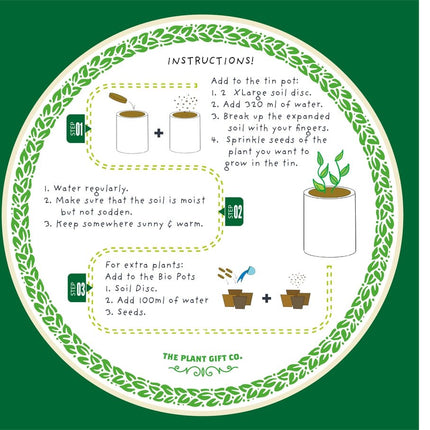 INSTRUCTIONS!

STEP 01

+

Add to the tin pot:
1. 2 XLarge soil disc.
2. Add 320 ml of water.
3. Break up the expanded soil with your fingers.
4. Sprinkle seeds of the plant you want to grow in the tin.

1. Water regularly.
2. Make sure that the soil is moist but not sodden.
3. Keep somewhere sunny & warm.

STEP 02

STEP 03

For extra plants:
Add to the Bio Pots
1. Soil Disc.
2. Add 100ml of water
3. Seeds.

+

THE PLANT GIFT CO.