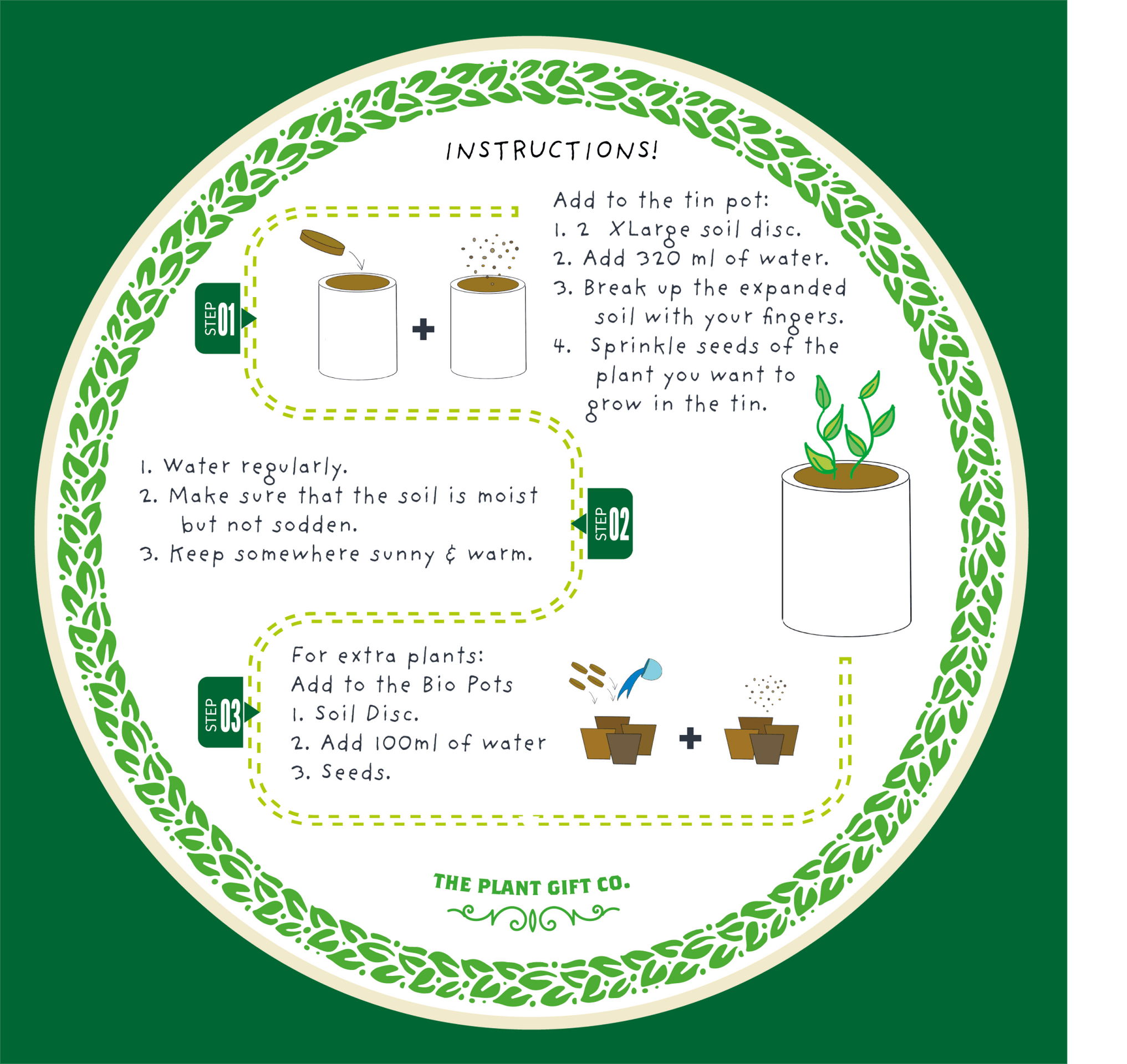 INSTRUCTIONS!

STEP 01

Add to the tin pot:
1. 2 XLarge soil disc.
2. Add 320 ml of water.
3. Break up the expanded soil with your fingers.
4. Sprinkle seeds of the plant you want to grow in the tin.

1. Water regularly.
2. Make sure that the soil is moist but not sodden.
3. Keep somewhere sunny & warm.

STEP 02

STEP 03

For extra plants:
Add to the Bio Pots
1. Soil Disc.
2. Add 100ml of water
3. Seeds.

THE PLANT GIFT CO.